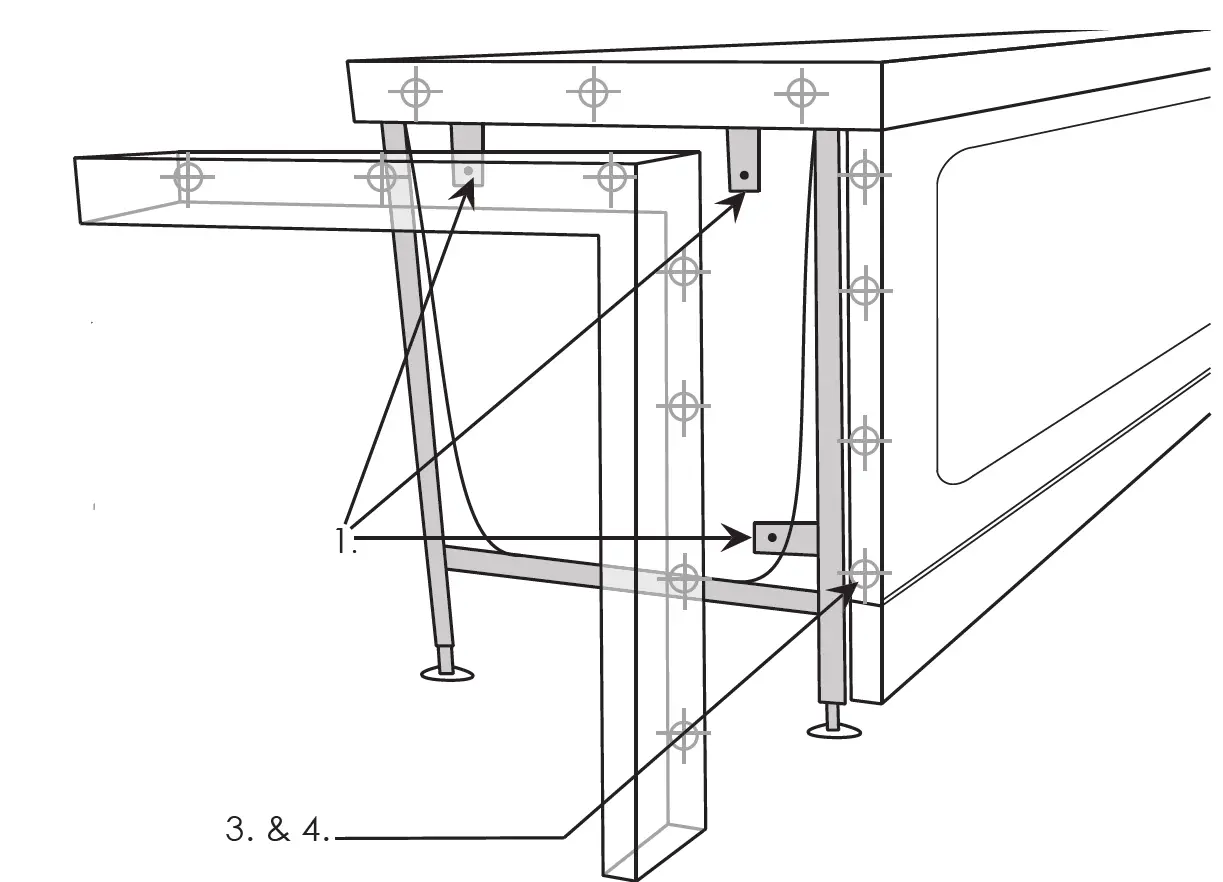 1.

3. & 4.