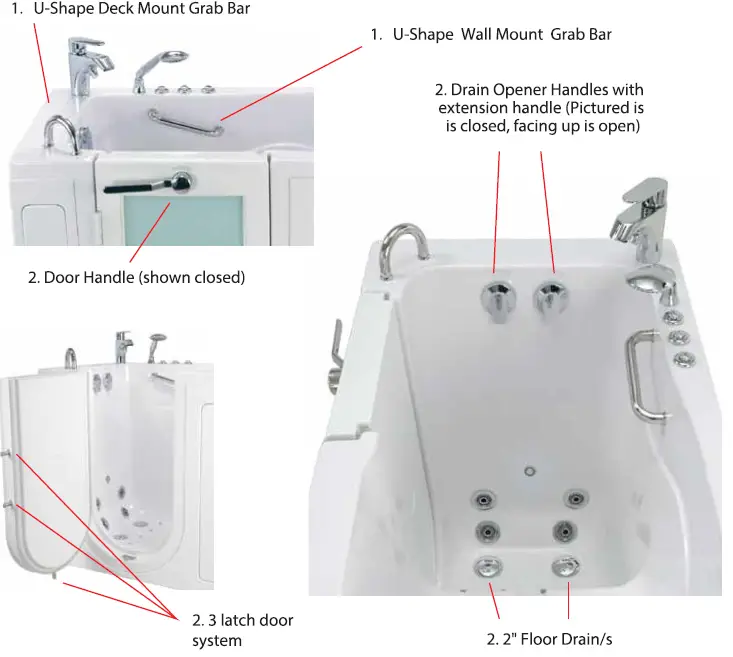 1. U-Shape Deck Mount Grab Bar

1. U-Shape Wall Mount Grab Bar

2. Drain Opener Handles with extension handle (Pictured is is closed, facing up is open)

2. Door Handle (shown closed)

2. 3 latch door system

2. 2" Floor Drain/s