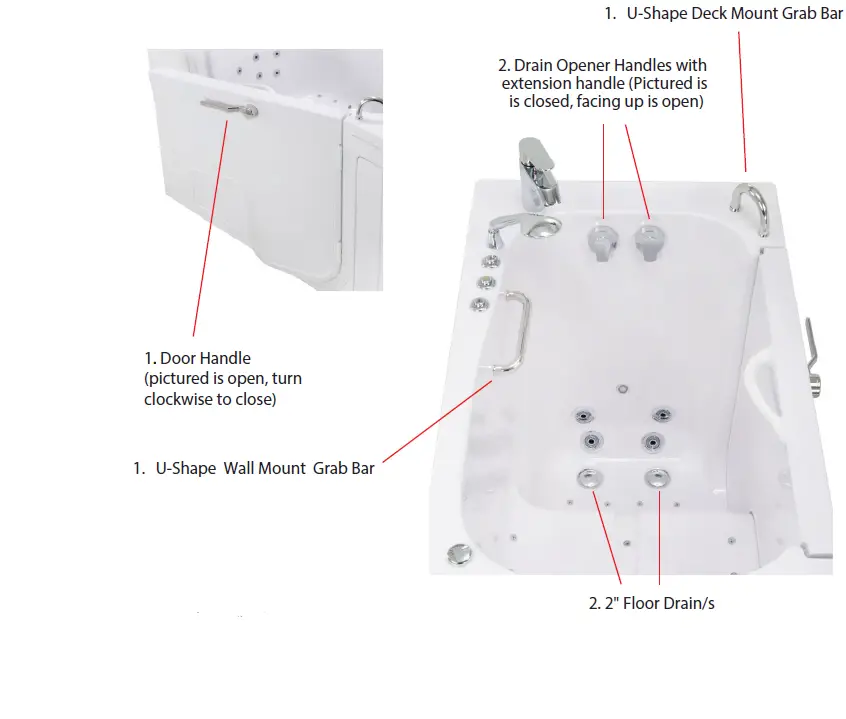 1. U-Shape Deck Mount Grab Bar

2. Drain Opener Handles with extension handle (Pictured is is closed, facing up is open)

1. Door Handle (pictured is open, turn clockwise to close)

1. U-Shape Wall Mount Grab Bar

2. 2" Floor Drain/s