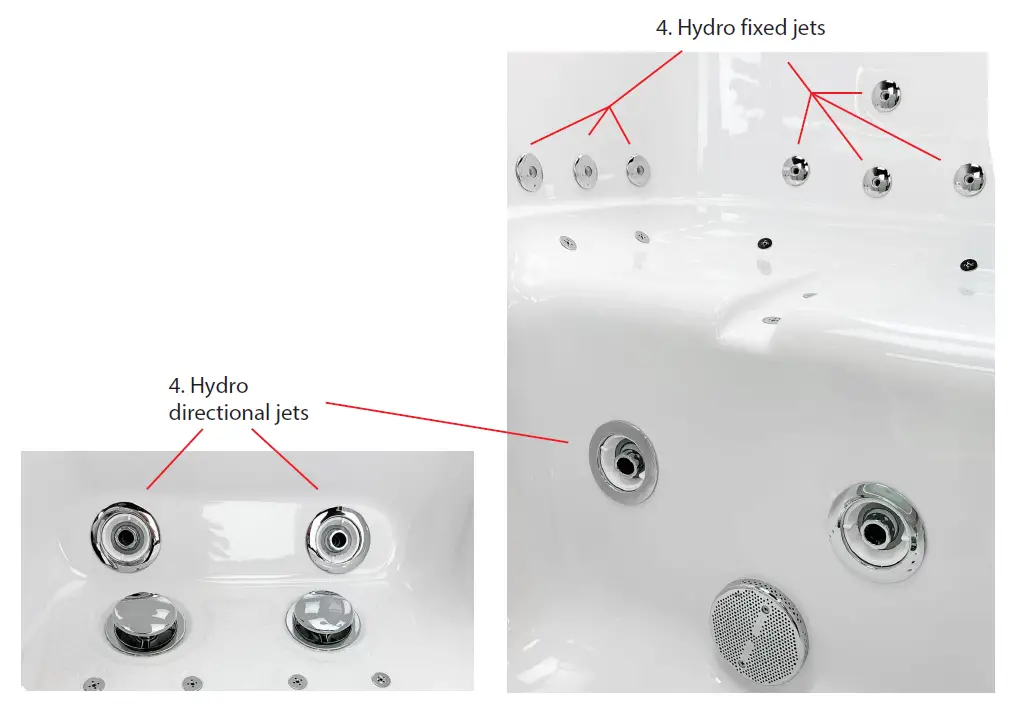 4. Hydro fixed jets

4. Hydro directional jets