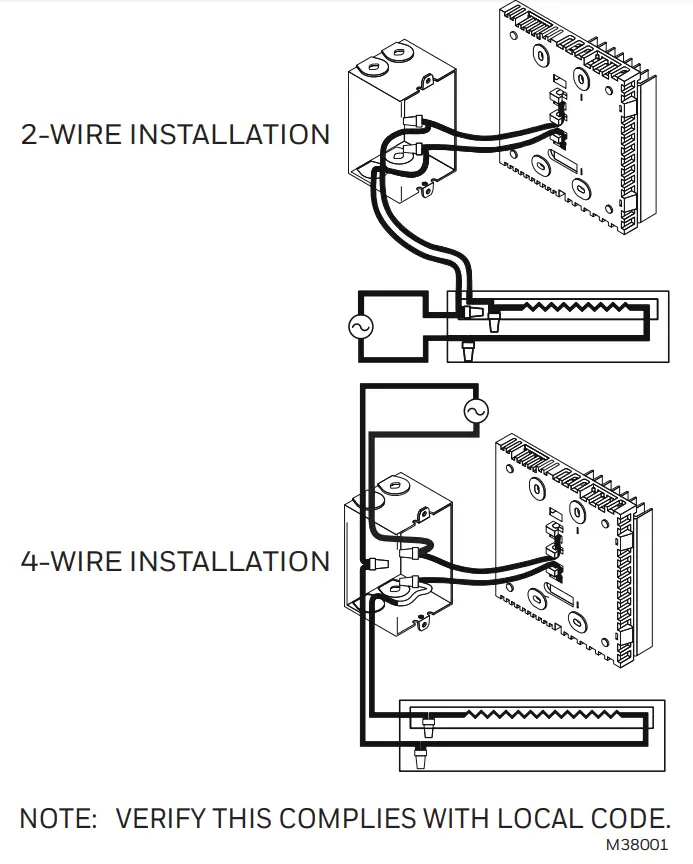 2-WIRE INSTALLATION

4-WIRE INSTALLATION

NOTE: VERIFY THIS COMPLIES WITH LOCAL CODE.

M38001