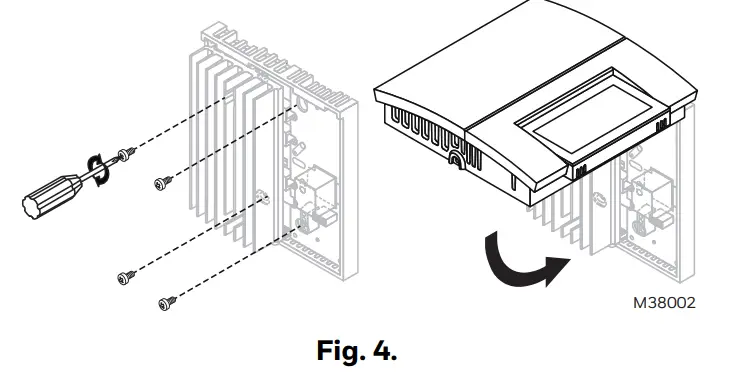 M38002

Fig. 4.