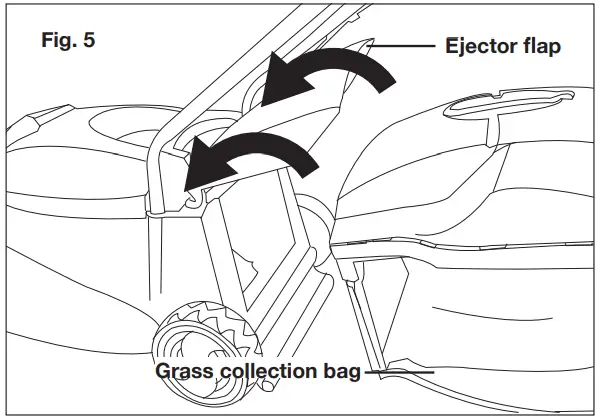 Fig. 5

Ejector flap

Grass collection bag