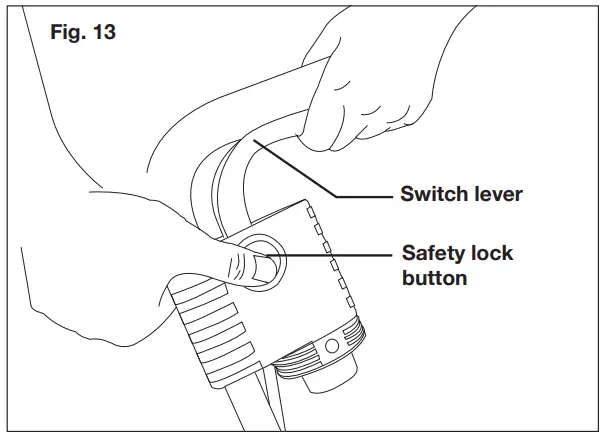 Fig. 13

Switch lever

Safety lock button