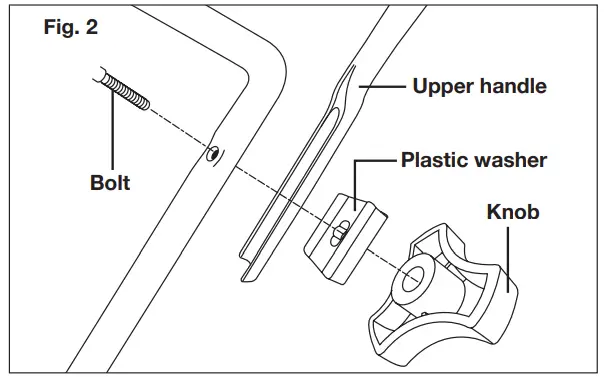 Fig. 2

Upper handle

Plastic washer

Bolt

Knob