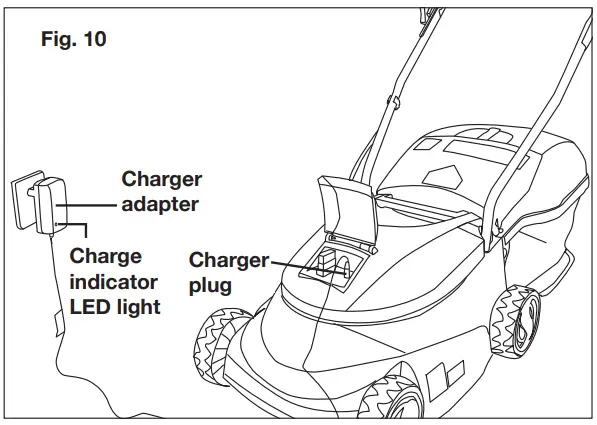 Fig. 10

Charger adapter

Charge indicator LED light

Charger plug