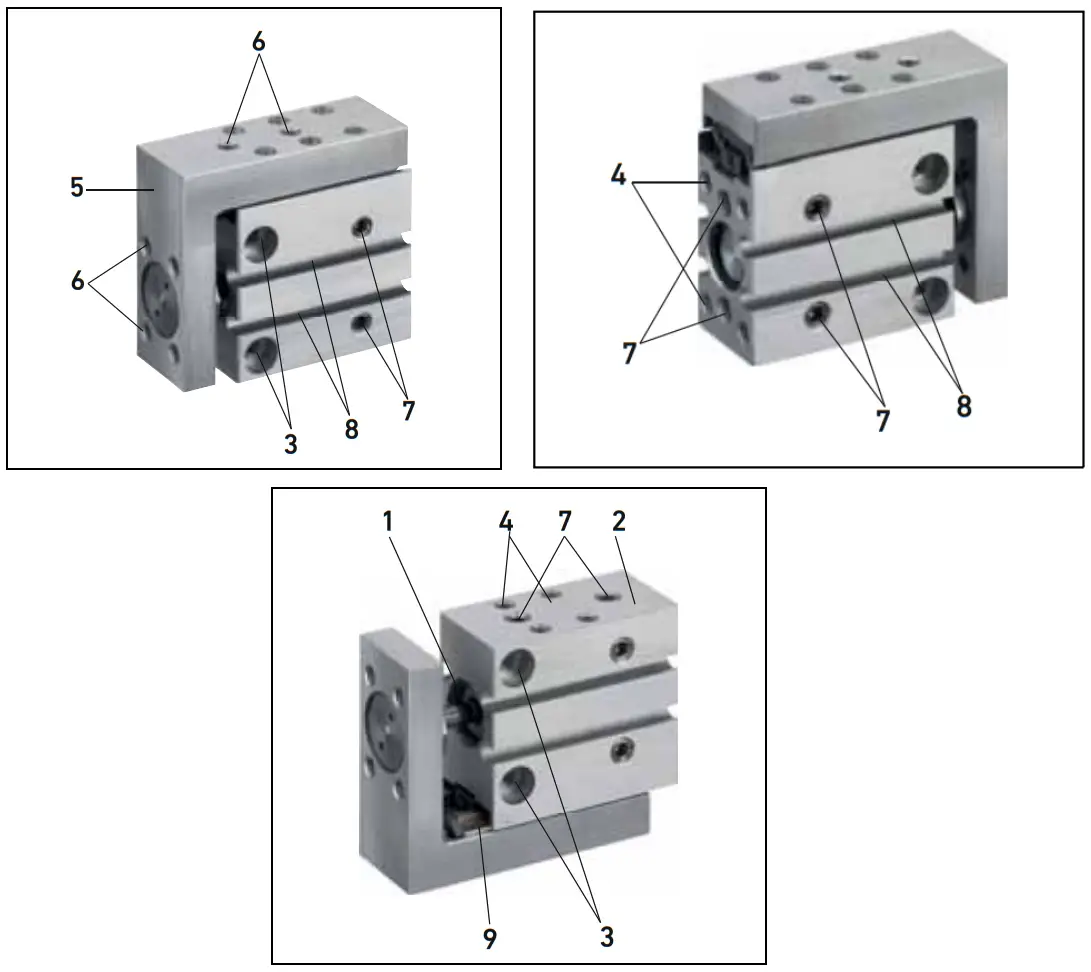 6
5
6
3
8
7

4
7
7
8

1
4
7
2
9
3