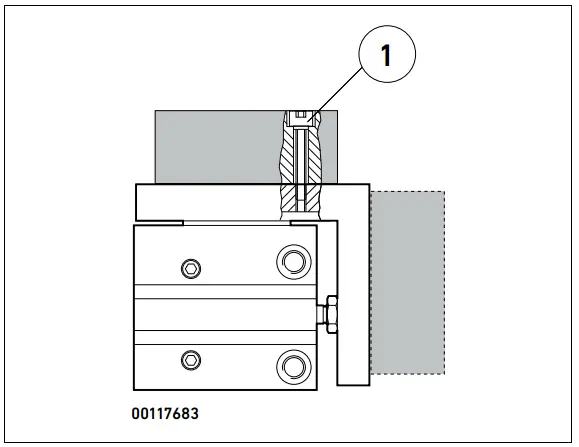 1

00117683