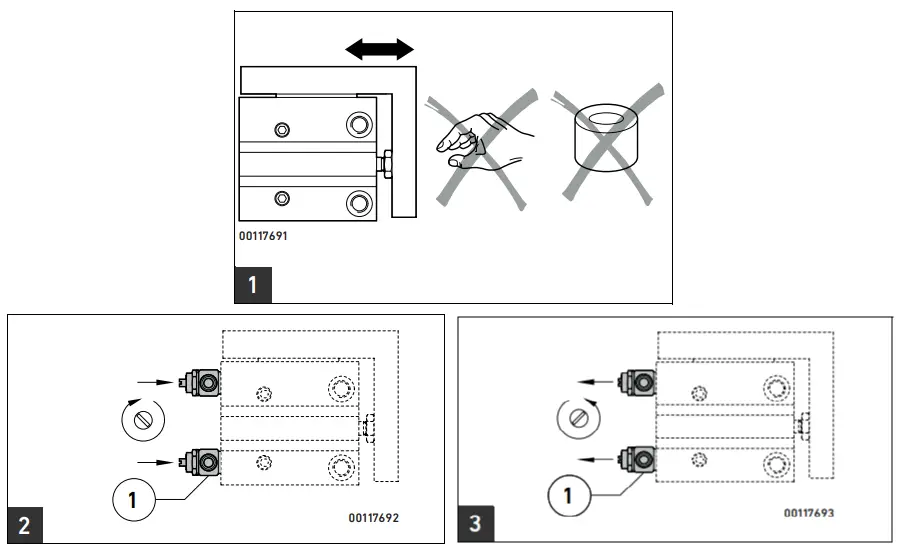 00117691

1

1

00117692

2

1

00117693

3