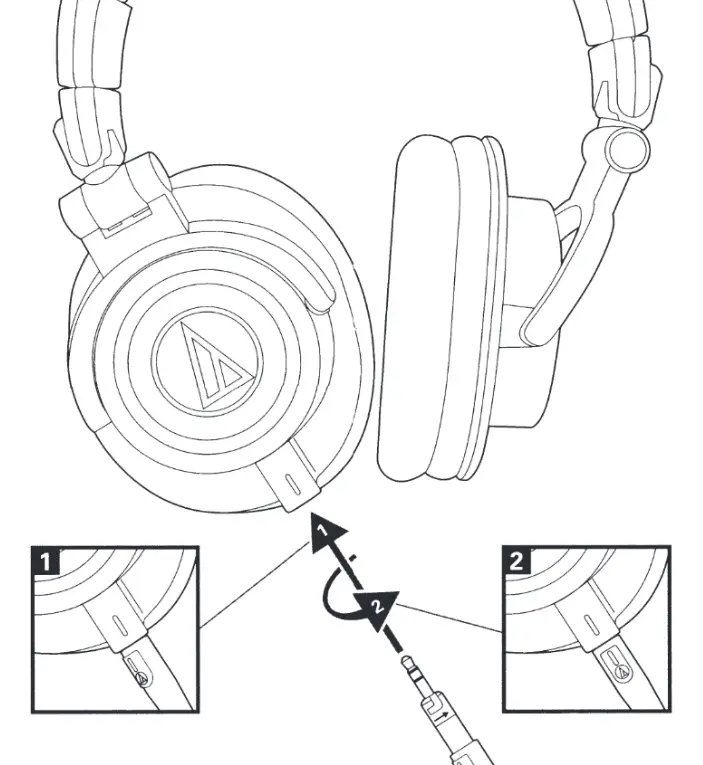 1
2
1
2