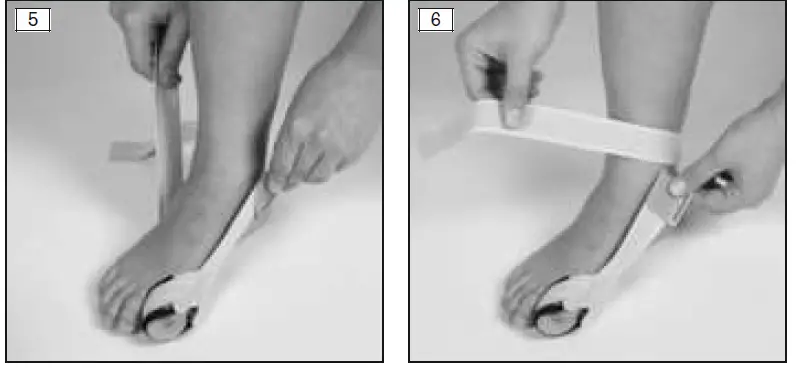 5

6