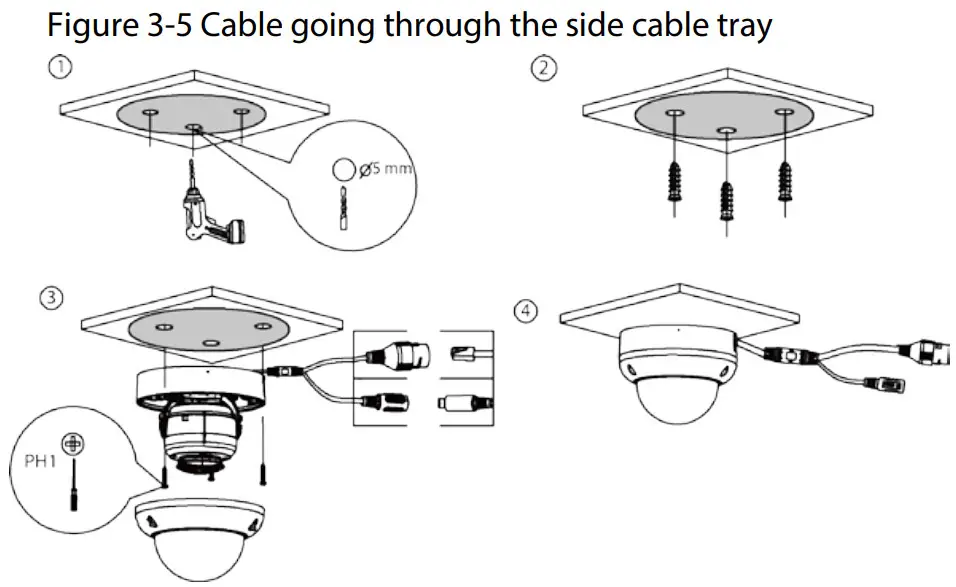 Figure 3-5 Cable going through the side cable tray

①

Ø5 mm

②

③

PH1

④