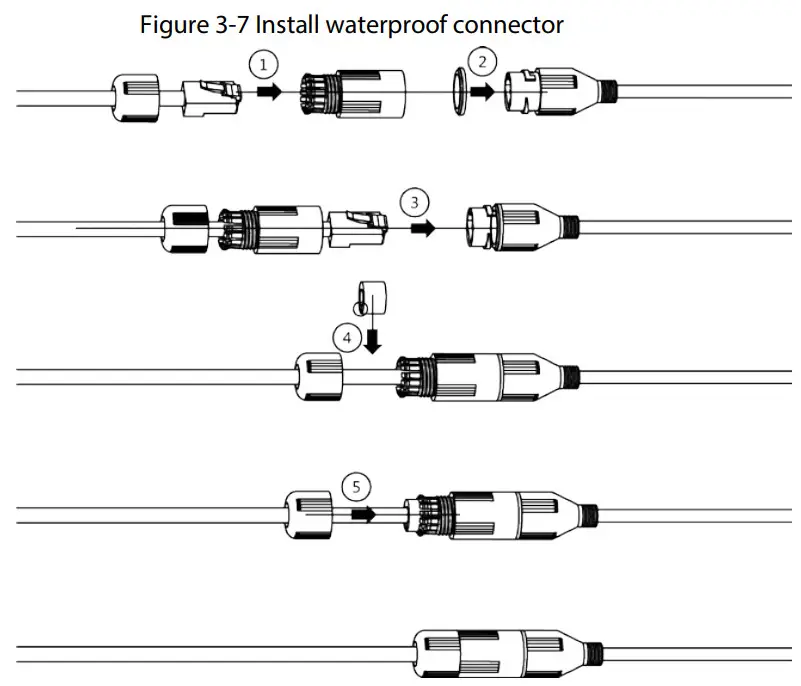 Figure 3-7 Install waterproof connector

1

2

3

4

5