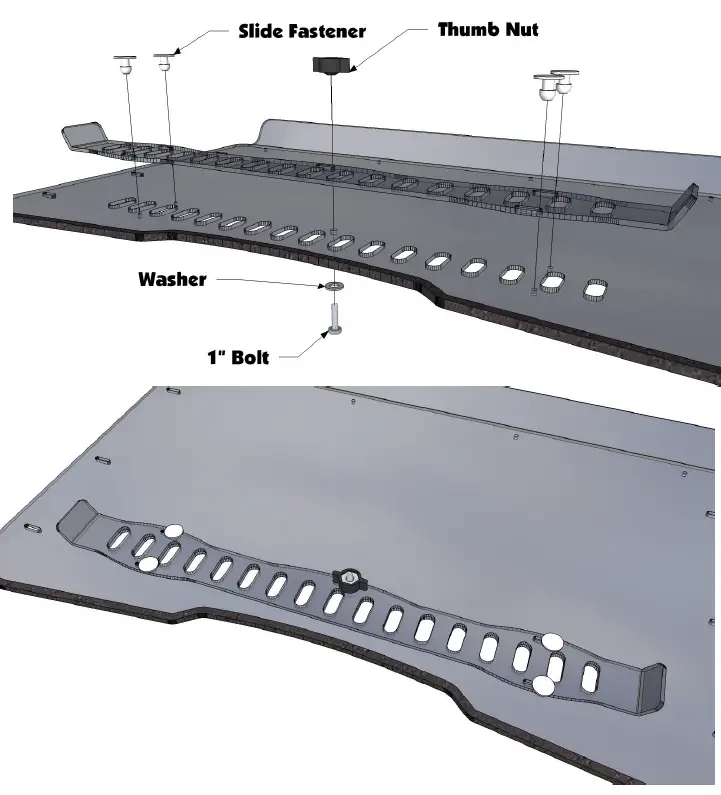 Slide Fastener

Thumb Nut

Washer

1" Bolt