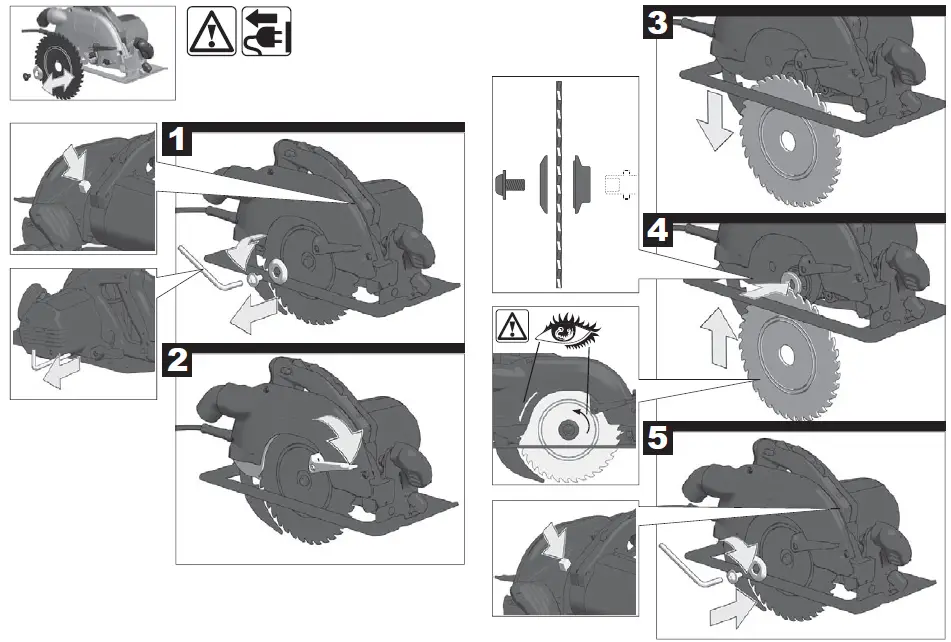 1

2

3

4

5