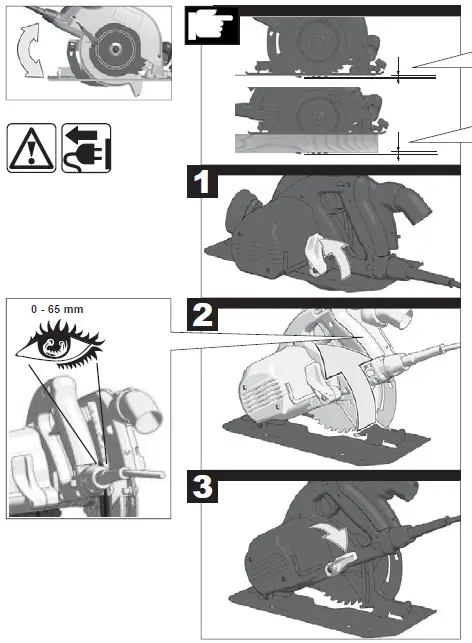 1

0 - 65 mm

2

3