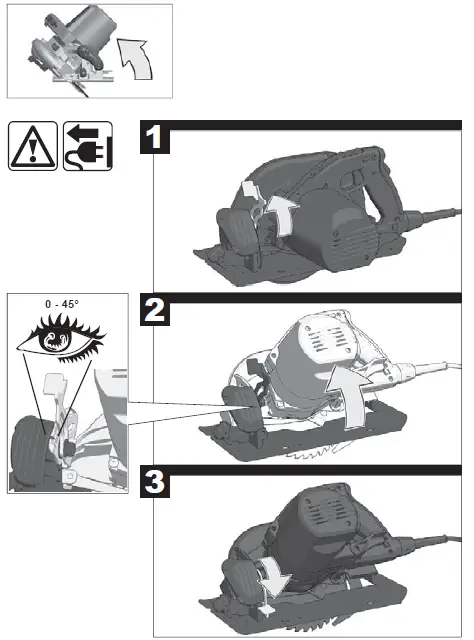 1

0 - 45°

2

3