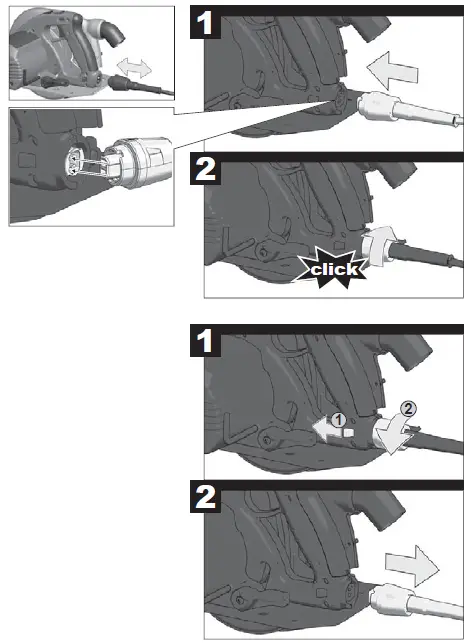 1

2

click

1

1

2

2