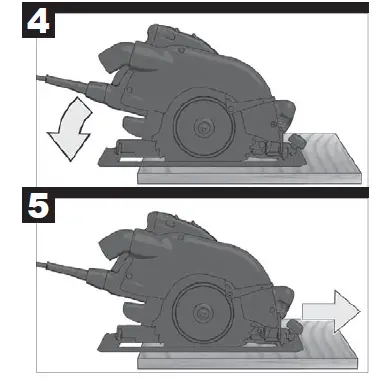 4

5