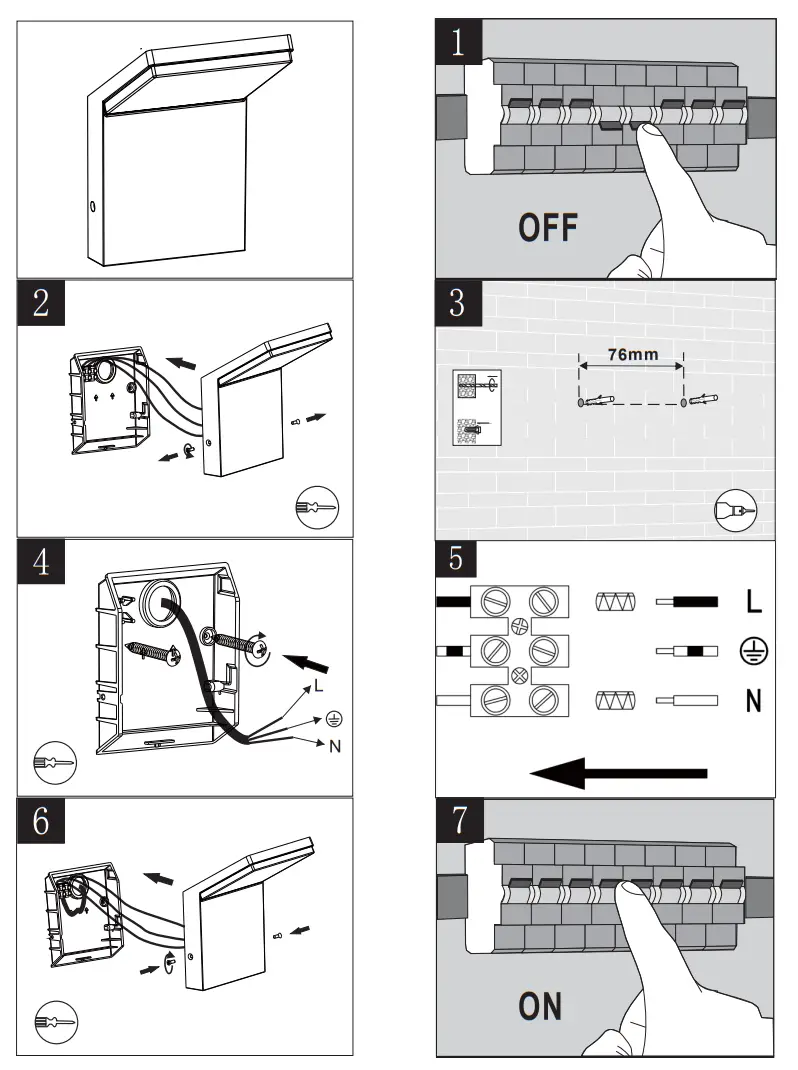 1

OFF

2

3

76mm

4

L

N

5

L

N

6

7

ON