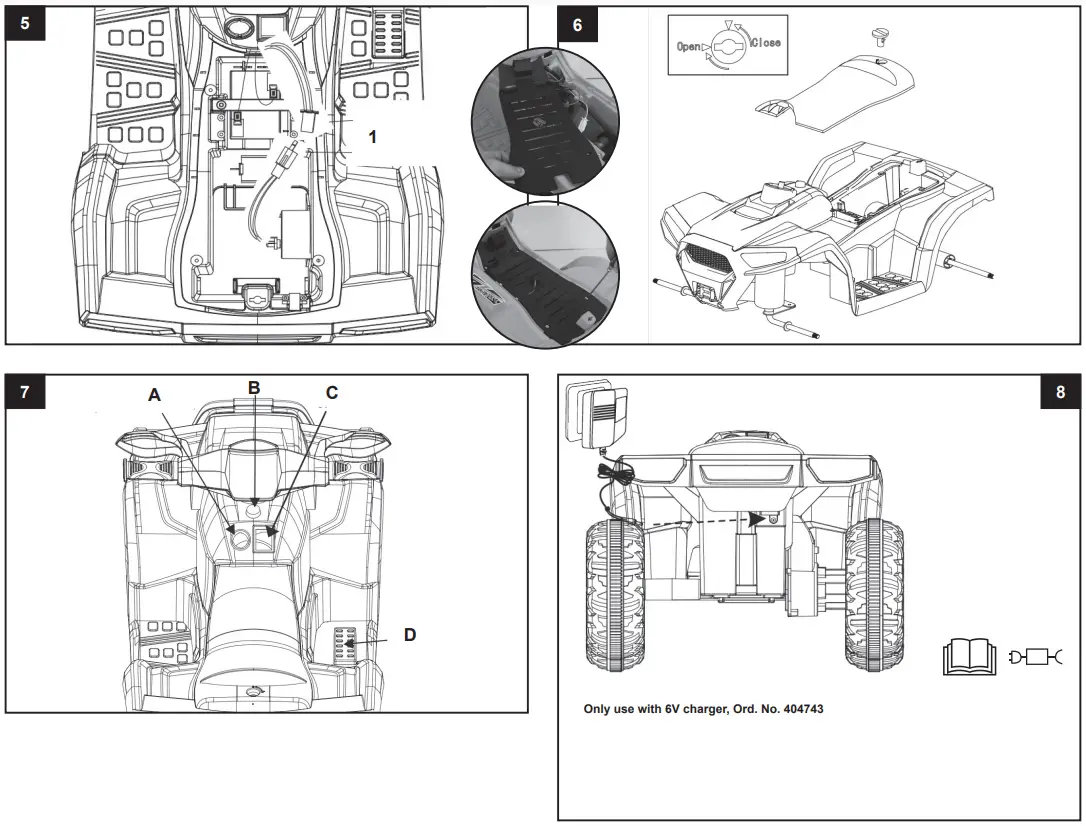 5

1

6

Open

Close

7

A

B

C

D

8

Only use with 6V charger, Ord. No. 404743