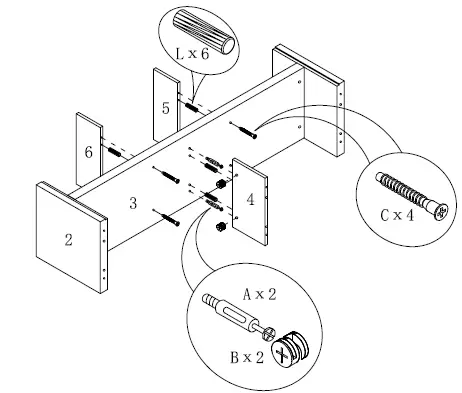 L x 6

5

6

3

4

2

C x 4

A x 2

B x 2