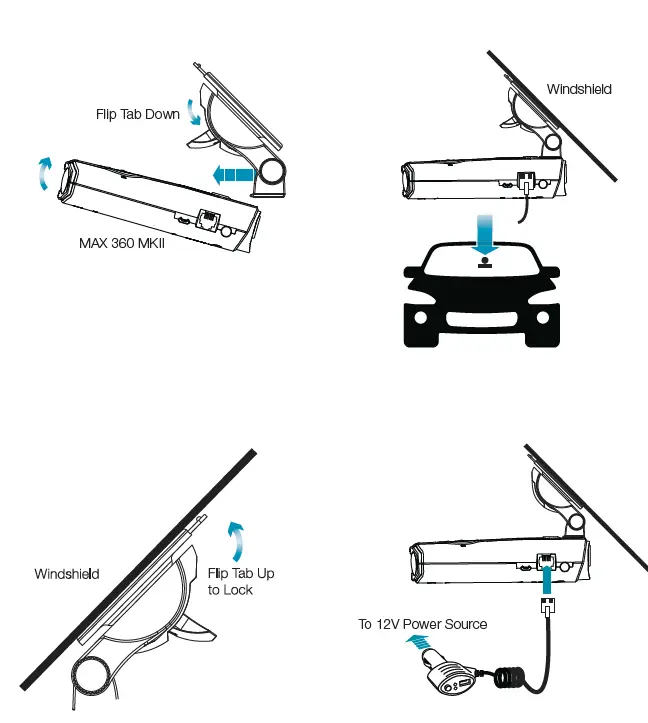 Flip Tab Down

MAX 360 MKII

Windshield

Windshield

Flip Tab Up to Lock

To 12V Power Source