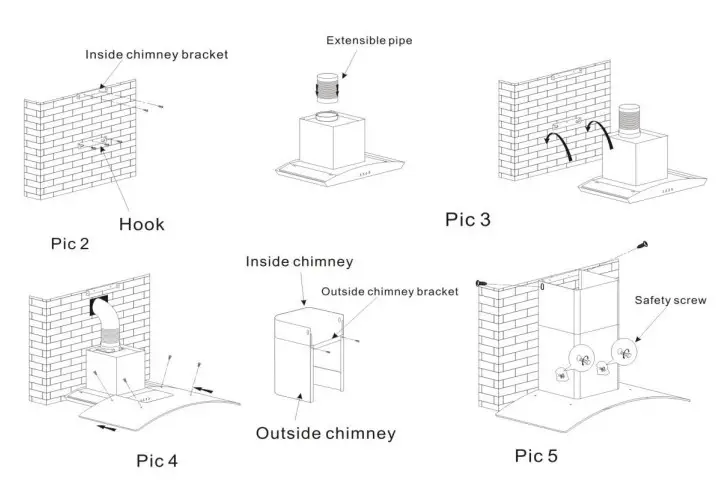 Inside chimney bracket

Hook

Pic 2

Extensible pipe

Pic 3

Inside chimney

Outside chimney bracket

Outside chimney

Pic 4

Safety screw

Pic 5