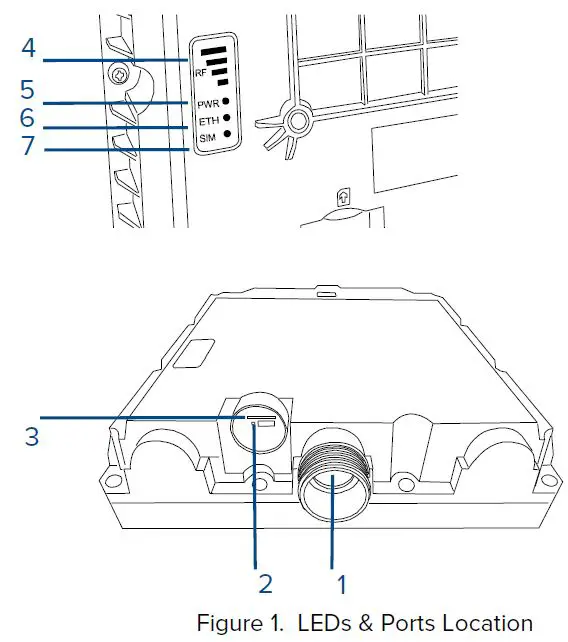 4
RF
5
PWR
6
ETH
7
SIM

3

2
1

Figure 1. LEDs & Ports Location