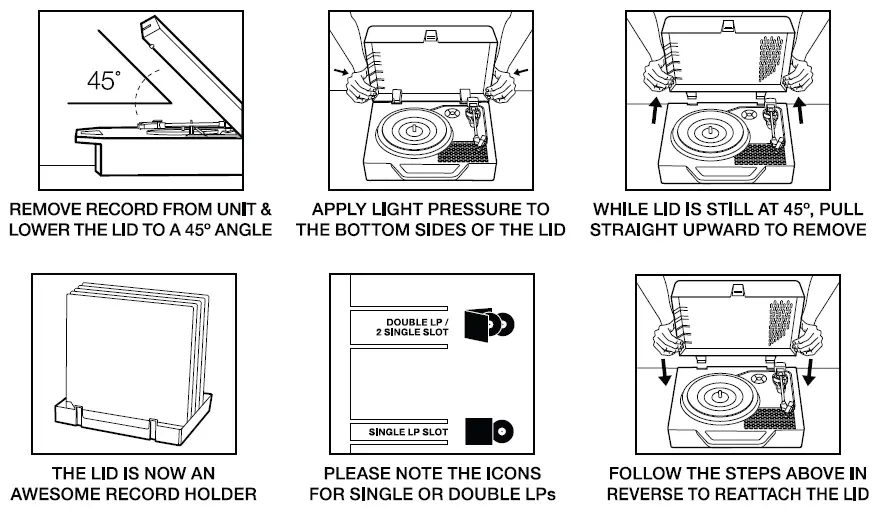 45°

REMOVE RECORD FROM UNIT & LOWER THE LID TO A 45° ANGLE

APPLY LIGHT PRESSURE TO THE BOTTOM SIDES OF THE LID

WHILE LID IS STILL AT 45°, PULL STRAIGHT UPWARD TO REMOVE

THE LID IS NOW AN AWESOME RECORD HOLDER

DOUBLE LP / 2 SINGLE SLOT

SINGLE LP SLOT

PLEASE NOTE THE ICONS FOR SINGLE OR DOUBLE LPs

FOLLOW THE STEPS ABOVE IN REVERSE TO REATTACH THE LID