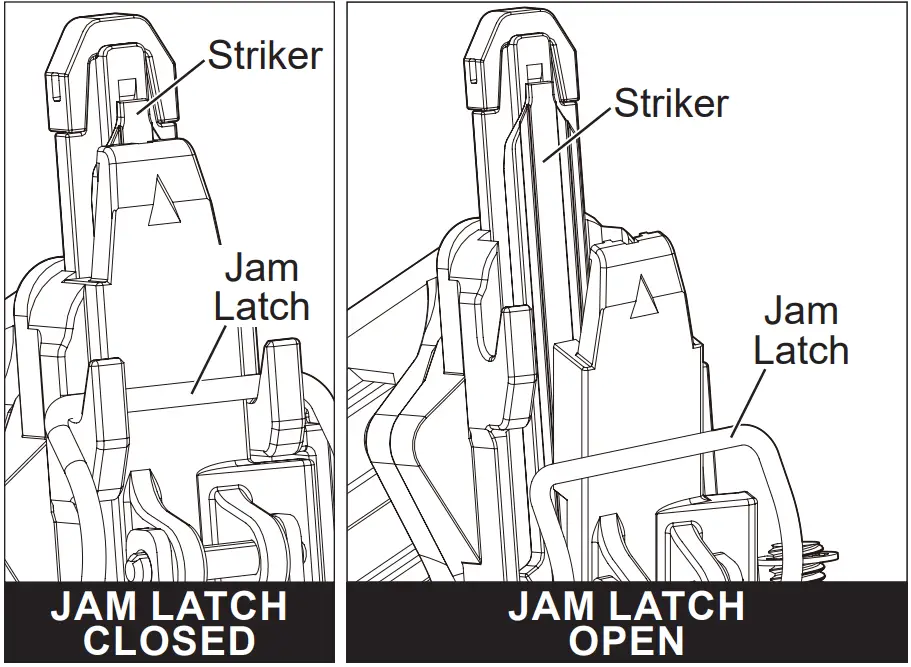 Striker

Jam Latch

JAM LATCH CLOSED

Striker

Jam Latch

JAM LATCH OPEN