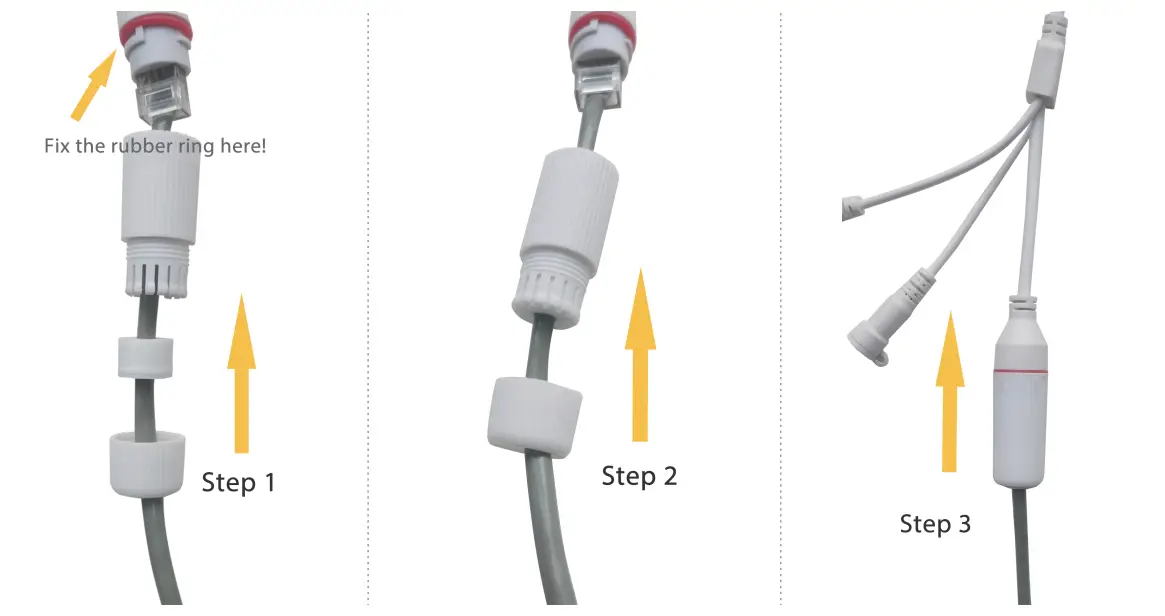 Fix the rubber ring here!

Step 1

Step 2

Step 3