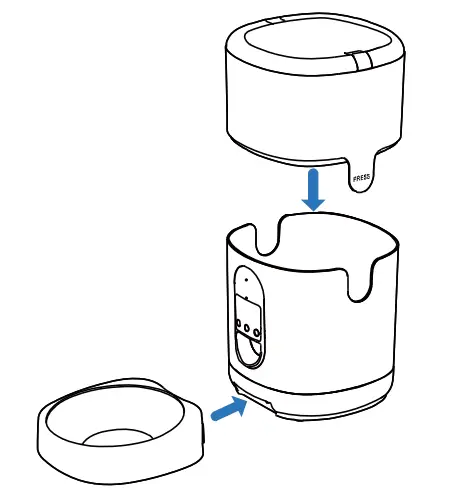 PRESS