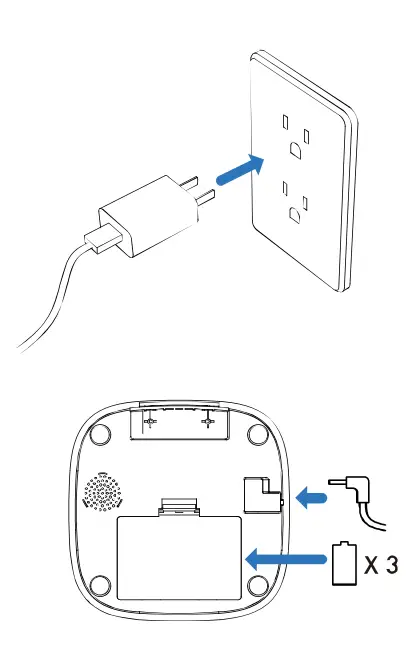 X 3