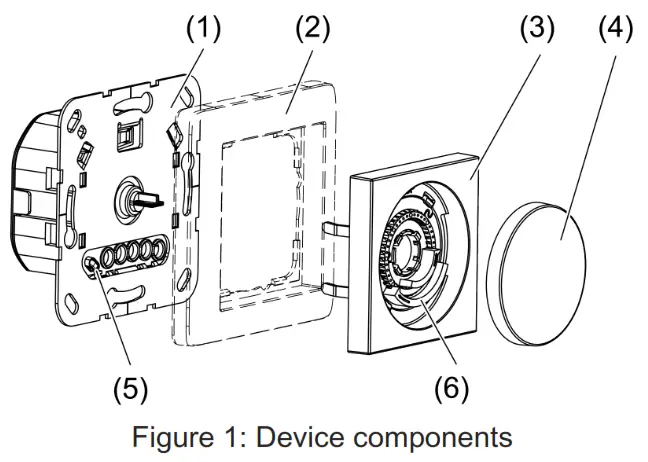 (1) (2) (3) (4)

(5) (6)

Figure 1: Device components