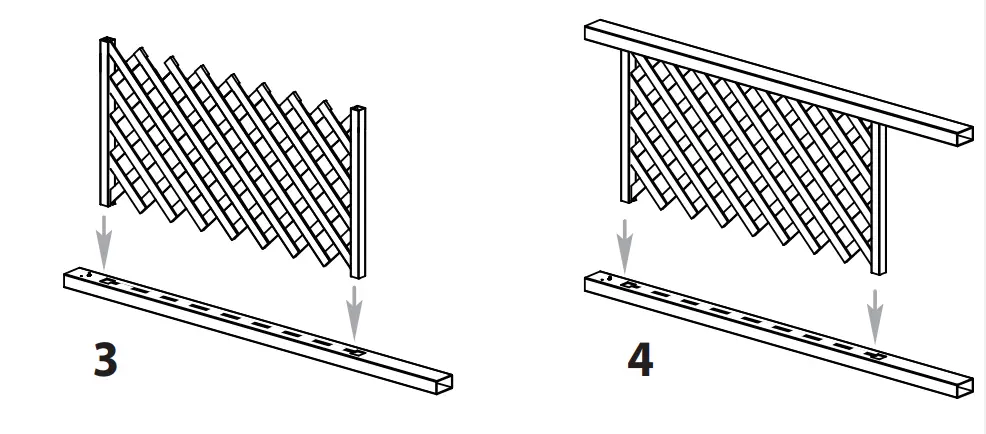 3

4