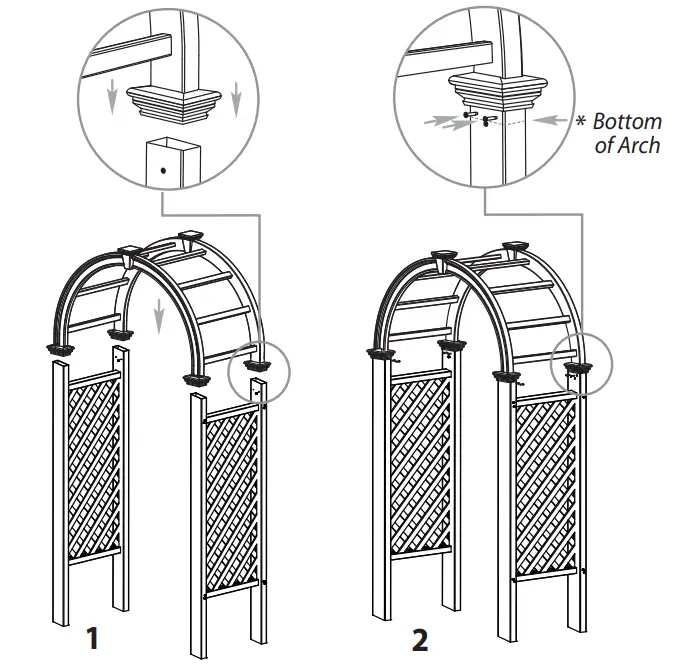 * Bottom of Arch

1

2