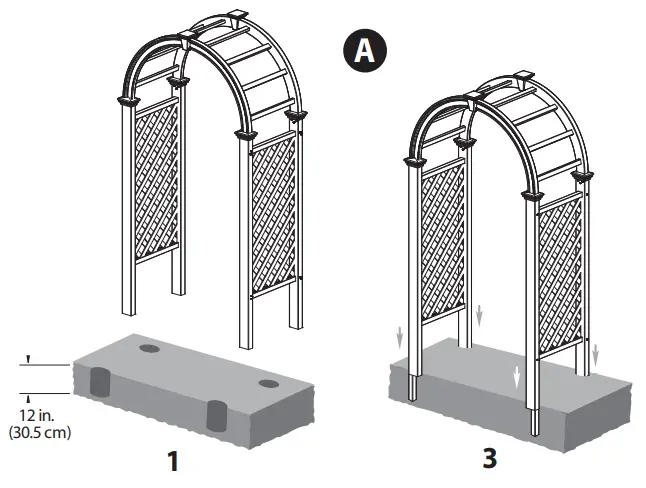 A

12 in.
(30.5 cm)

1

3