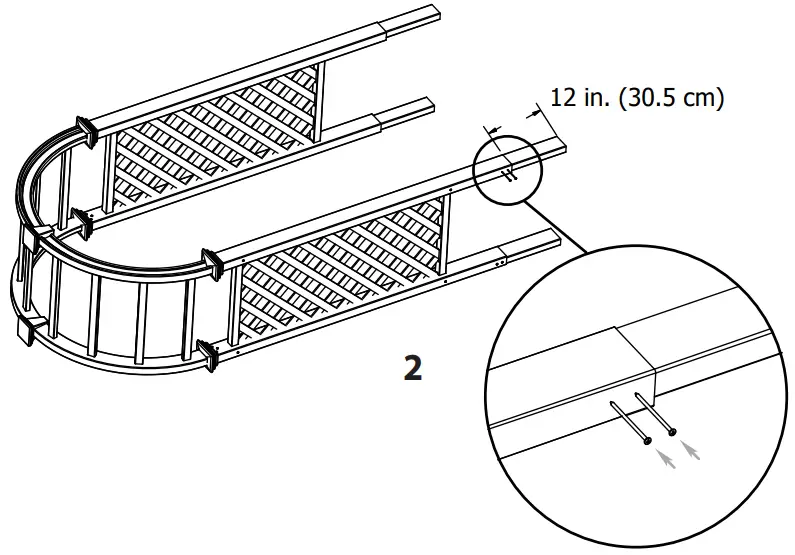 12 in. (30.5 cm)

2