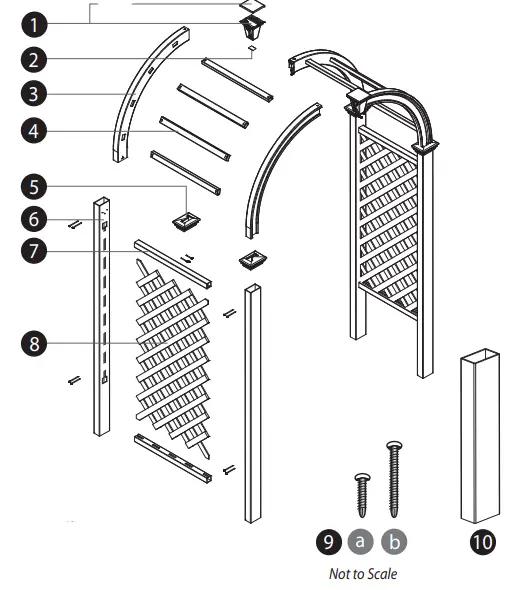 1
2
3
4
5
6
7
8
9 a b
10
Not to Scale