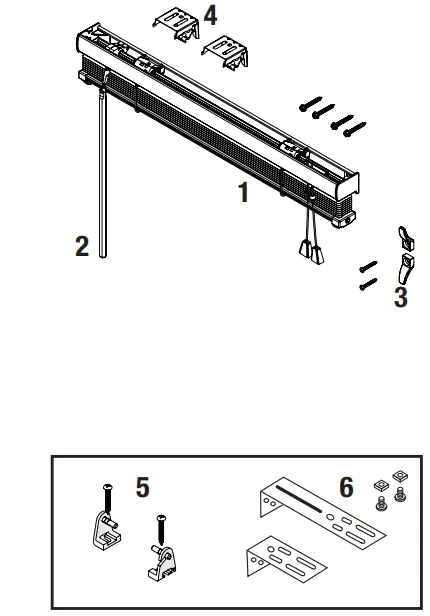 4
1
2
3
5
6