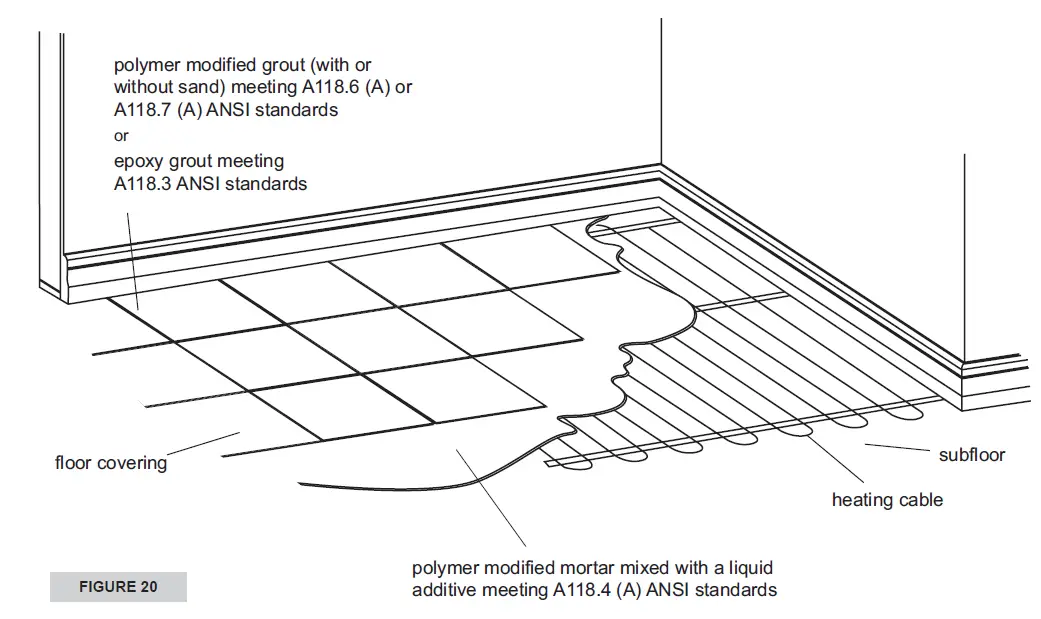 polymer modified grout (with or without sand) meeting A118.6 (A) or A118.7 (A) ANSI standards

or

epoxy grout meeting A118.3 ANSI standards

floor covering

subfloor

heating cable

polymer modified mortar mixed with a liquid additive meeting A118.4 (A) ANSI standards

FIGURE 20