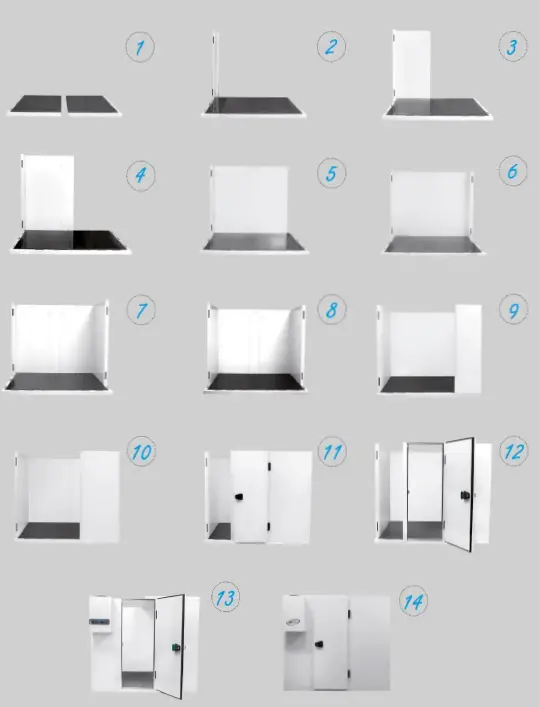 1
2
3
4
5
6
7
8
9
10
11
12
13
14