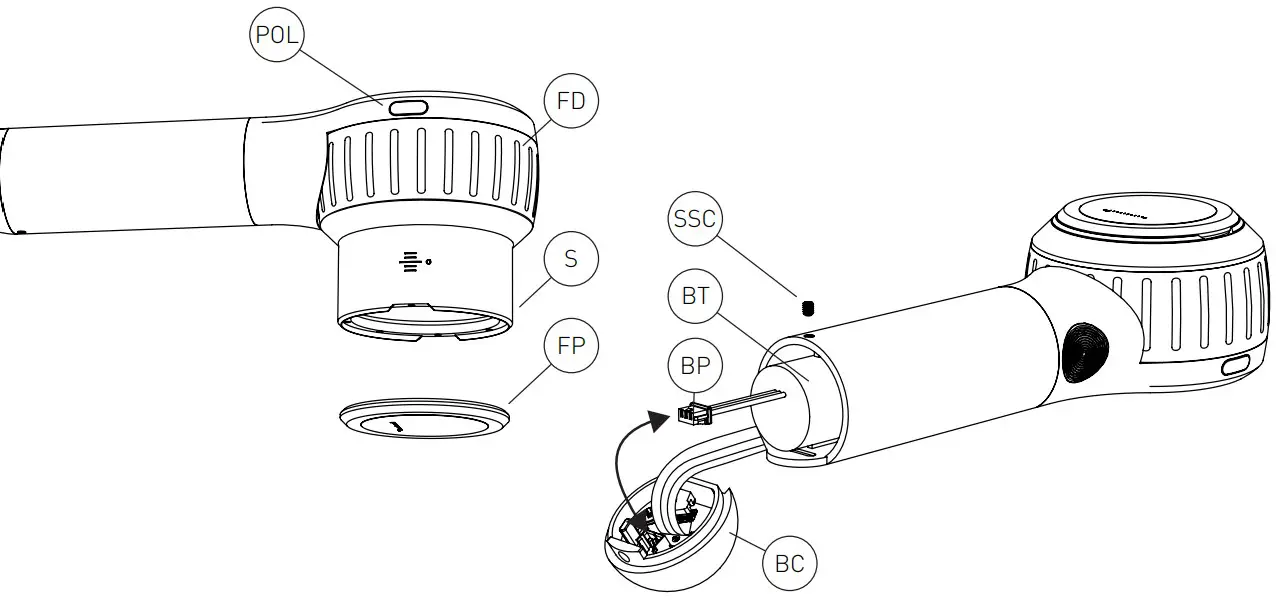 POL
FD
S
FP
SSC
BT
BP
BC