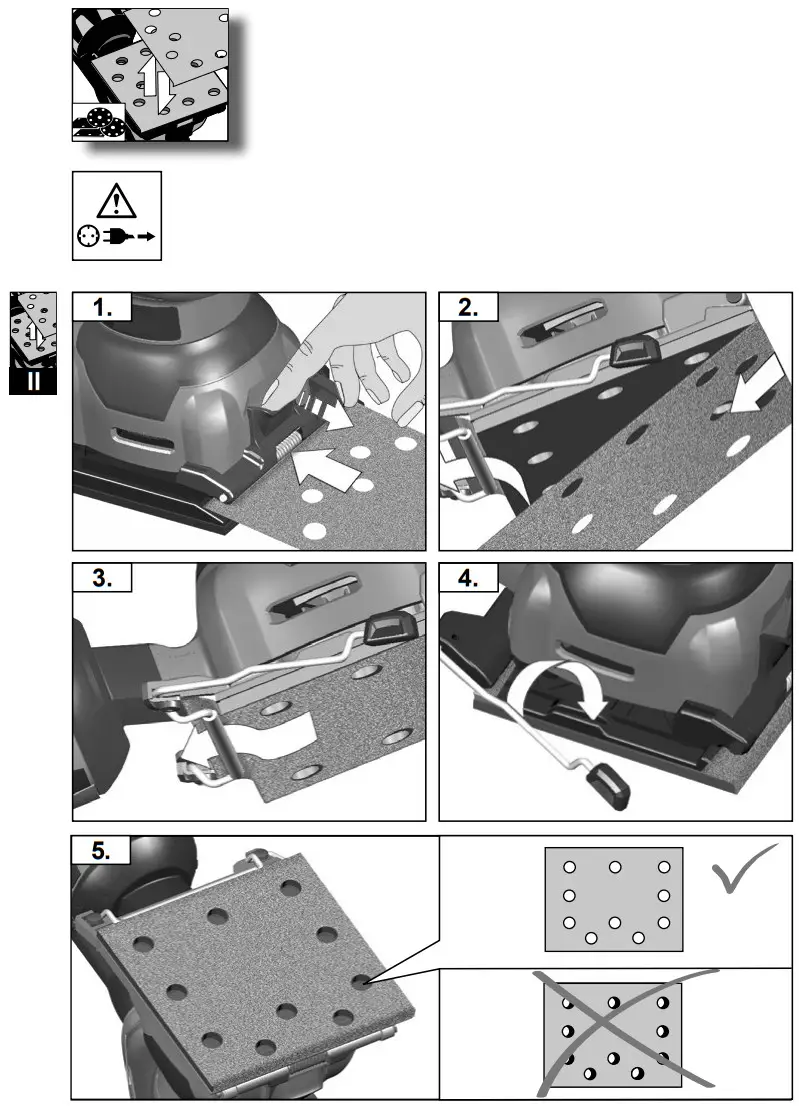 II

1.

2.

3.

4.

5.