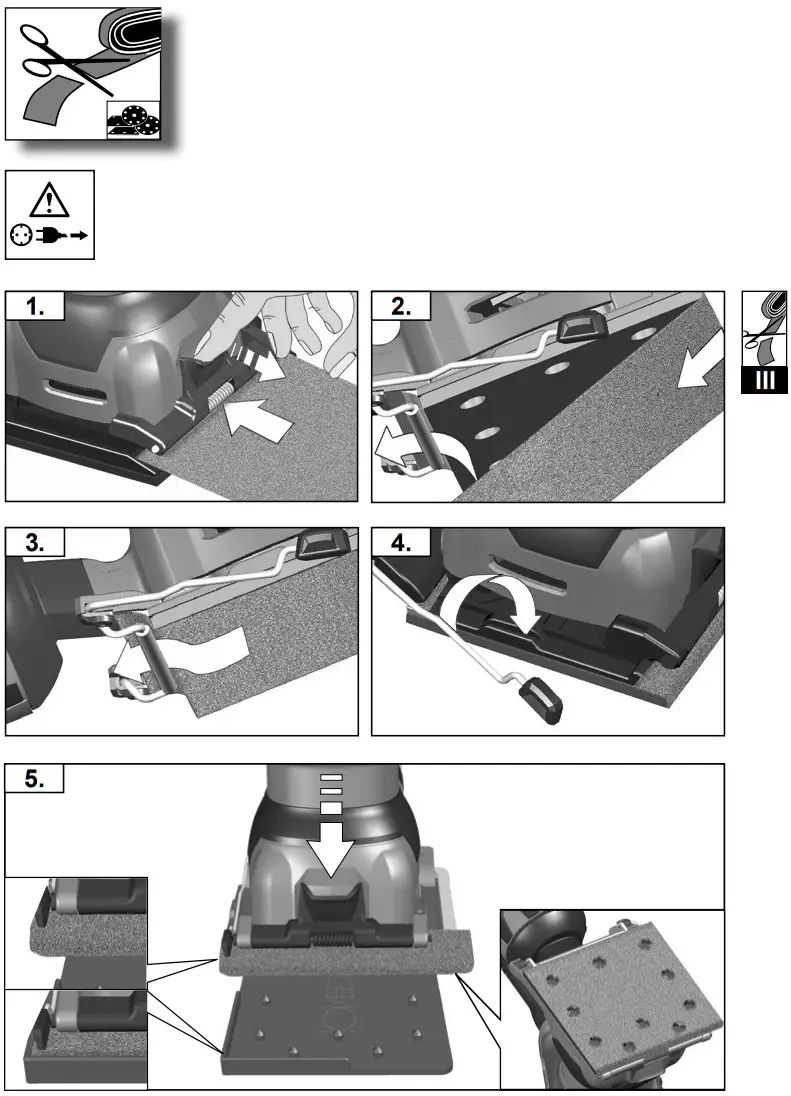 1.

2.

III

3.

4.

5.