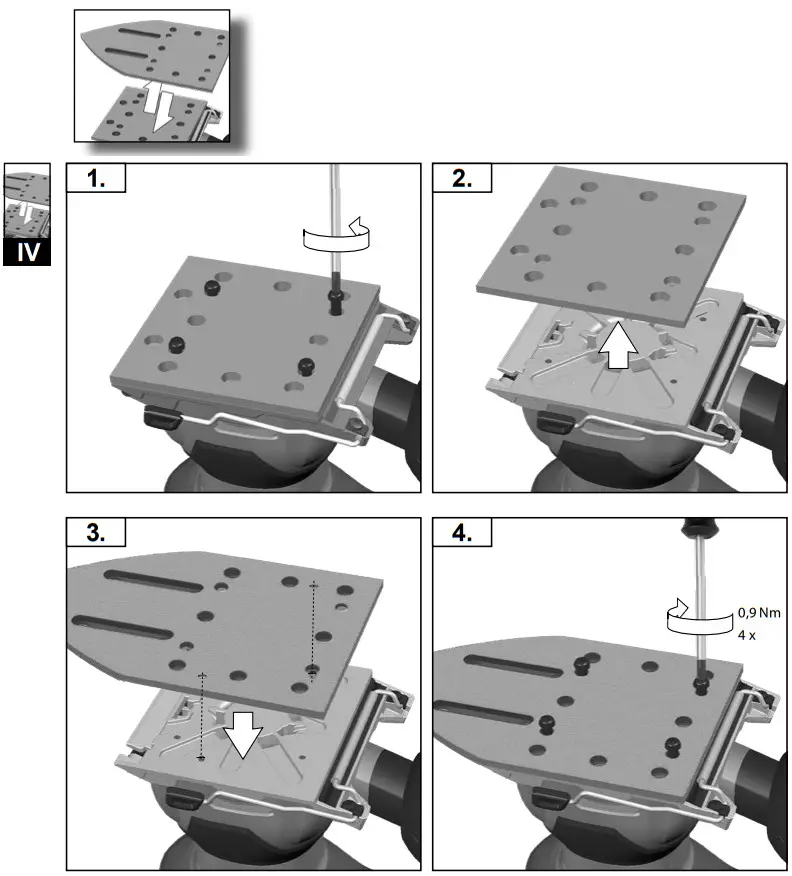 IV

1.

2.

3.

4.

0,9 Nm
4 x