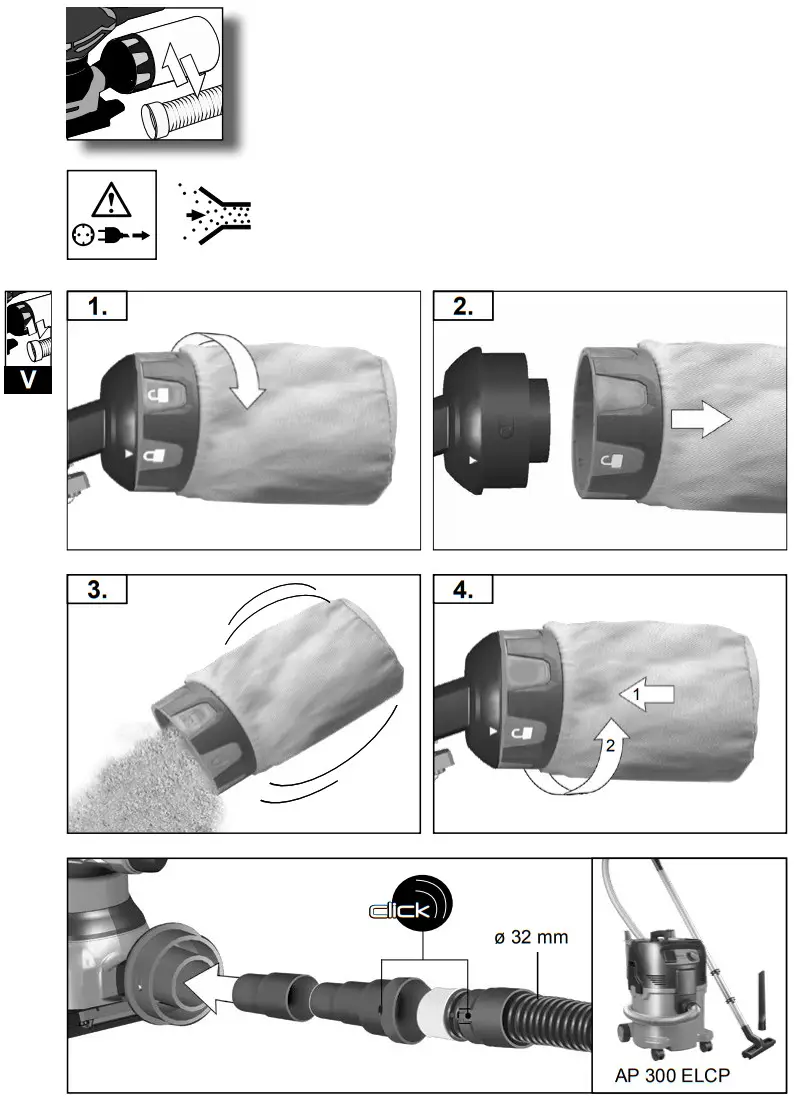 V

1.

2.

3.

4.

1

2

click

ø 32 mm

AP 300 ELCP