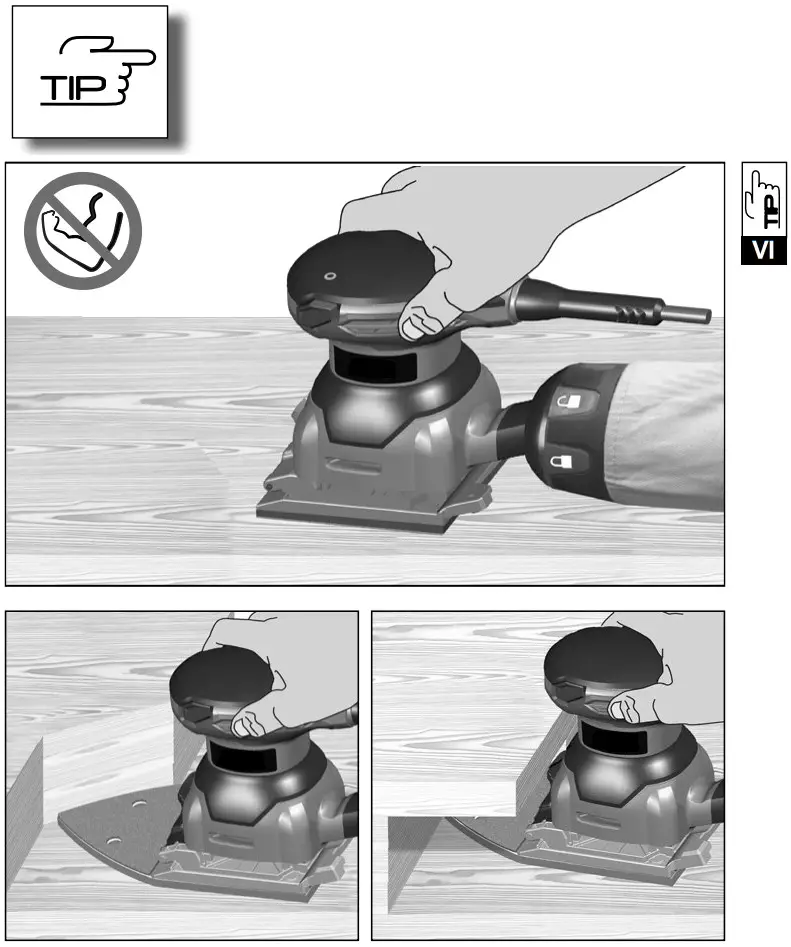 TIP

TIP
VI