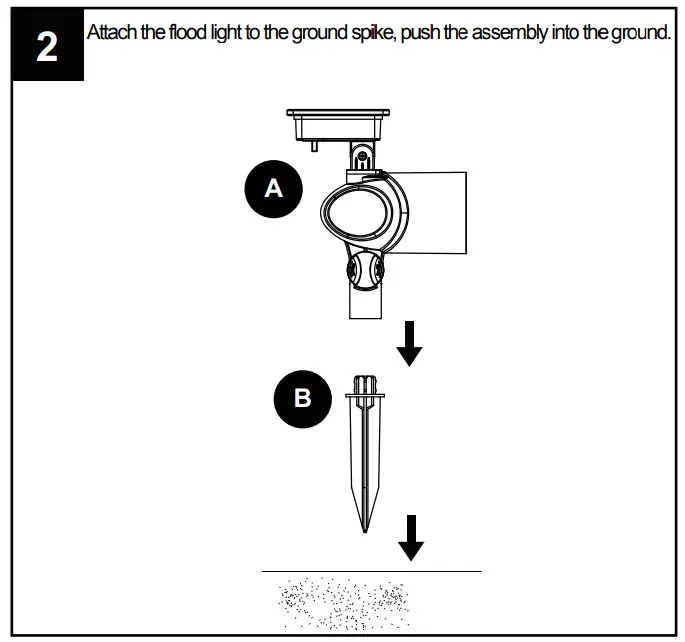 2

Attach the flood light to the ground spike, push the assembly into the ground.

A

B